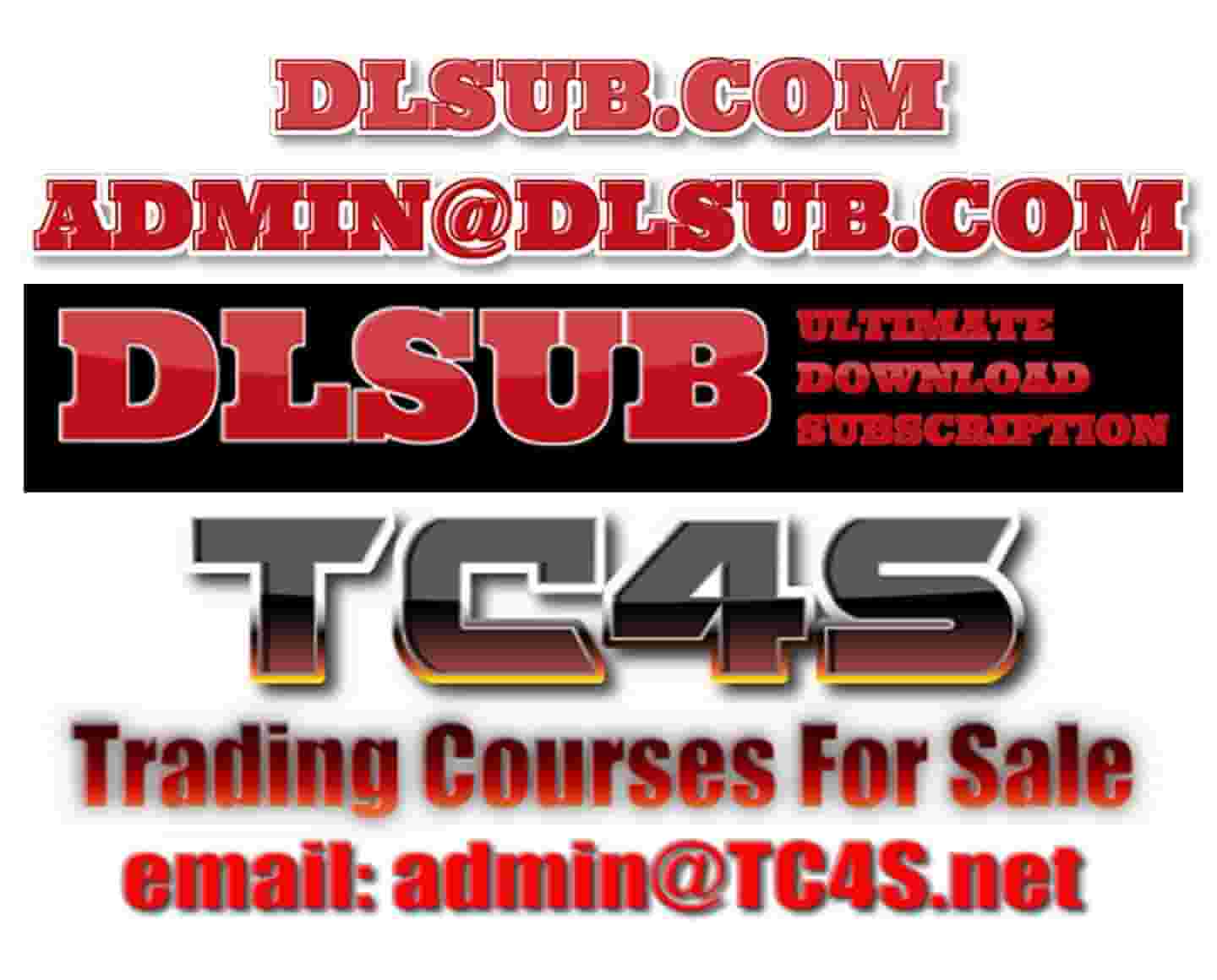 DLSUB.COM
ADMIN@DLSUB.COM

DLSUB
ULTIMATE
DOWNLOAD
SUBSCRIPTION

TC4S
Trading Courses For Sale
email: admin@TC4S.net